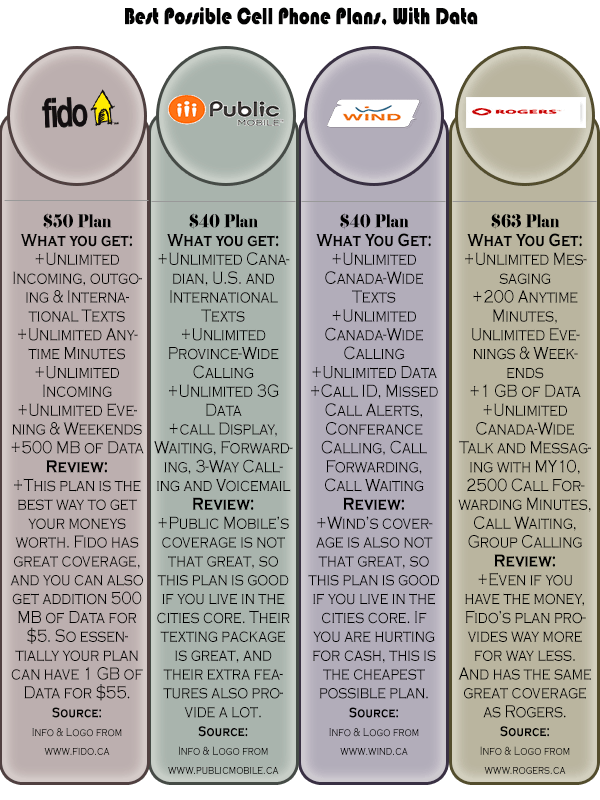 Best Possible Cell Phone Plans, With Data

fido

$50 Plan
What you get:
+Unlimited Incoming, outgoing & International Texts
+Unlimited Anytime Minutes
+Unlimited Incoming
+Unlimited Evening & Weekends
+500 MB of Data
Review:
+This plan is the best way to get your moneys worth. Fido has great coverage, and you can also get addition 500 MB of Data for $5. So essentially your plan can have 1 GB of Data for $55.
Source:
Info & Logo from www.fido.ca

Public MOBILE

$40 Plan
What you get:
+Unlimited Canadian, U.S. and International Texts
+Unlimited Province-Wide Calling
+Unlimited 3G Data
+call Display, Waiting, Forwarding, 3-Way Calling and Voicemail
Review:
+Public Mobile's coverage is not that great, so this plan is good if you live in the cities core. Their texting package is great, and their extra features also provide a lot.
Source:
Info & Logo from www.publicmobile.ca

WIND

$40 Plan
What You Get:
+Unlimited Canada-Wide Texts
+Unlimited Canada-Wide Calling
+Unlimited Data
+Call ID, Missed Call Alerts, Conferance Calling, Call Forwarding, Call Waiting
Review:
+Wind's coverage is also not that great, so this plan is good if you live in the cities core. If you are hurting for cash, this is the cheapest possible plan.
Source:
Info & Logo from www.wind.ca

ROGERS

$63 Plan
What You Get:
+Unlimited Messaging
+200 Anytime Minutes, Unlimited Evenings & Weekends
+1 GB of Data
+Unlimited Canada-Wide Talk and Messaging with MY10, 2500 Call Forwarding Minutes, Call Waiting, Group Calling
Review:
+Even if you have the money, Fido's plan provides way more for way less. And has the same great coverage as Rogers.
Source:
Info & Logo from www.rogers.ca