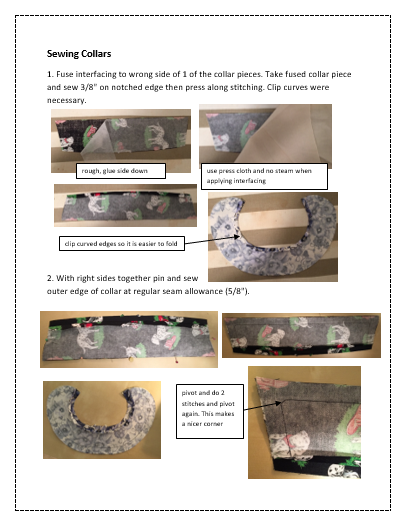 Sewing Collars

1. Fuse interfacing to wrong side of 1 of the collar pieces. Take fused collar piece and sew 3/8" on notched edge then press along stitching. Clip curves were necessary.

rough, glue side down

use press cloth and no steam when applying interfacing

clip curved edges so it is easier to fold

2. With right sides together pin and sew outer edge of collar at regular seam allowance (5/8").

pivot and do 2 stitches and pivot again. This makes a nicer corner