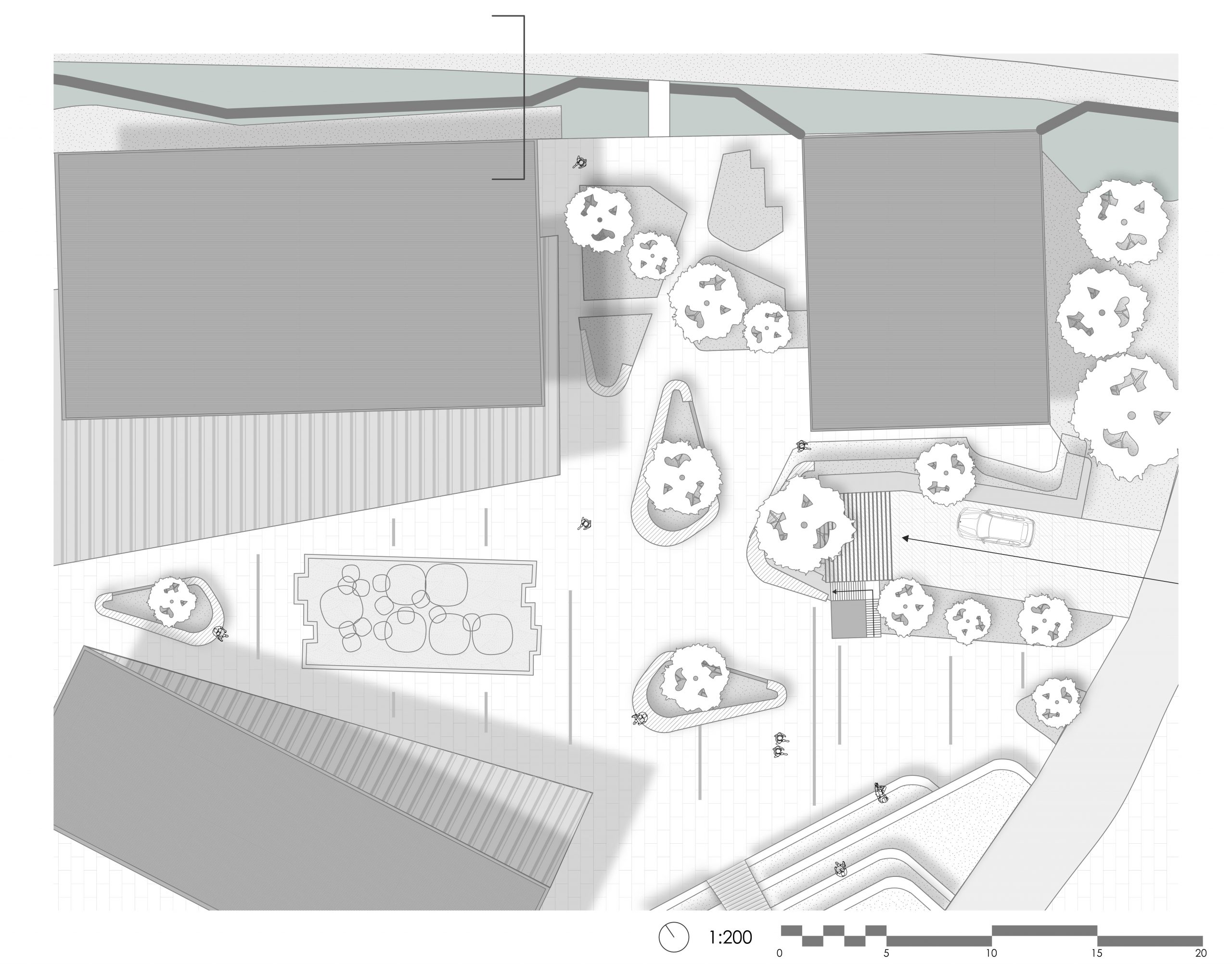 1:200

0 5 10 15 20