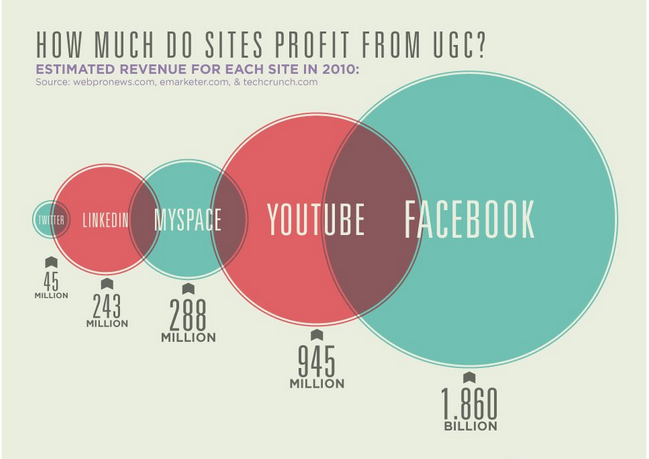 HOW MUCH DO SITES PROFIT FROM UGC?
ESTIMATED REVENUE FOR EACH SITE IN 2010:
Source: webpronews.com, emarketer.com, & techcrunch.com

TWITTER
LINKEDIN
MYSPACE
YOUTUBE
FACEBOOK

45
MILLION

243
MILLION

288
MILLION

945
MILLION

1.860
BILLION