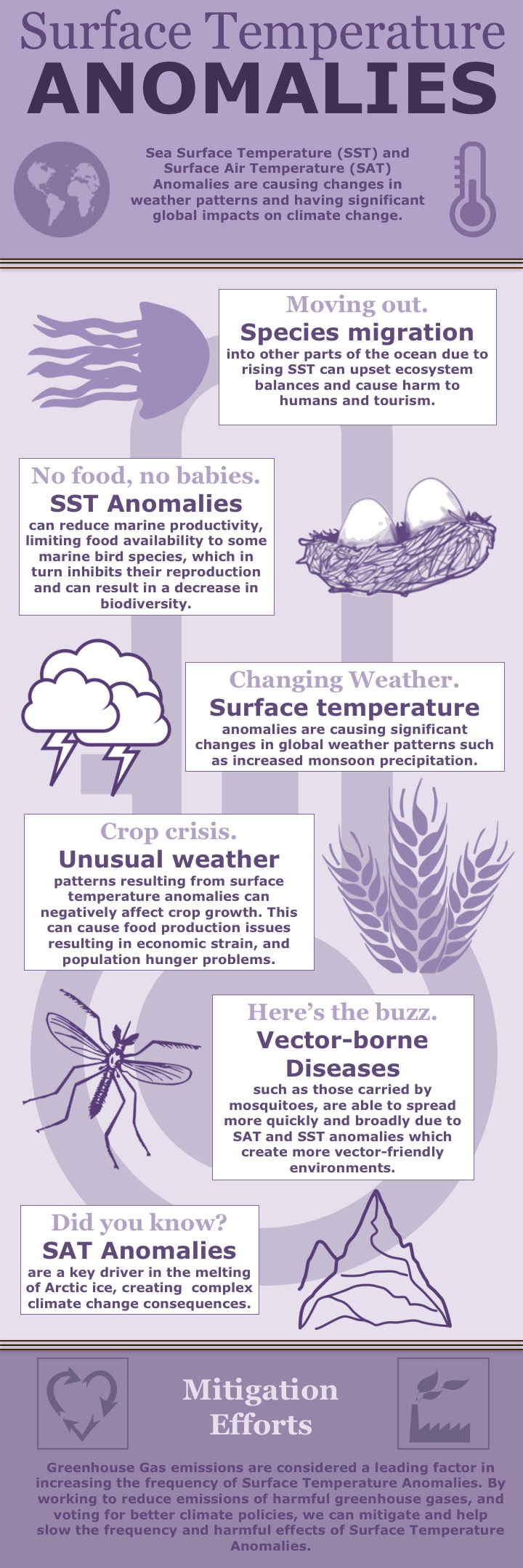 Surface Temperature
ANOMALIES

Sea Surface Temperature (SST) and Surface Air Temperature (SAT) Anomalies are causing changes in weather patterns and having significant global impacts on climate change.

Moving out.
Species migration
into other parts of the ocean due to rising SST can upset ecosystem balances and cause harm to humans and tourism.

No food, no babies.
SST Anomalies
can reduce marine productivity, limiting food availability to some marine bird species, which in turn inhibits their reproduction and can result in a decrease in biodiversity.

Changing Weather.
Surface temperature
anomalies are causing significant changes in global weather patterns such as increased monsoon precipitation.

Crop crisis.
Unusual weather
patterns resulting from surface temperature anomalies can negatively affect crop growth. This can cause food production issues resulting in economic strain, and population hunger problems.

Here's the buzz.
Vector-borne Diseases
such as those carried by mosquitoes, are able to spread more quickly and broadly due to SAT and SST anomalies which create more vector-friendly environments.

Did you know?
SAT Anomalies
are a key driver in the melting of Arctic ice, creating complex climate change consequences.

Mitigation Efforts

Greenhouse Gas emissions are considered a leading factor in increasing the frequency of Surface Temperature Anomalies. By working to reduce emissions of harmful greenhouse gases, and voting for better climate policies, we can mitigate and help slow the frequency and harmful effects of Surface Temperature Anomalies.